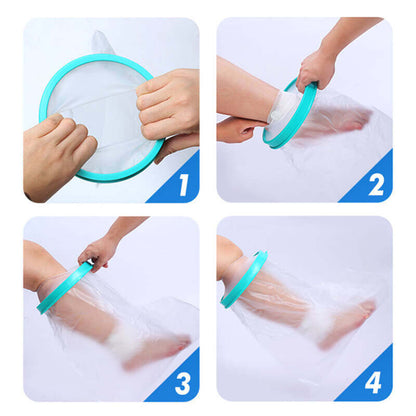 1

2

3

4