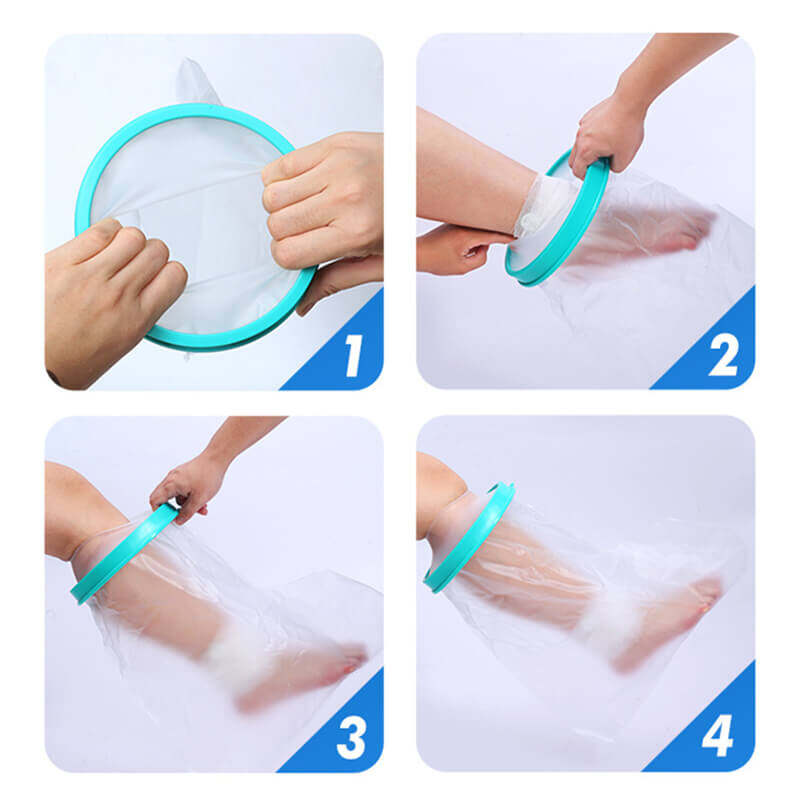 1

2

3

4